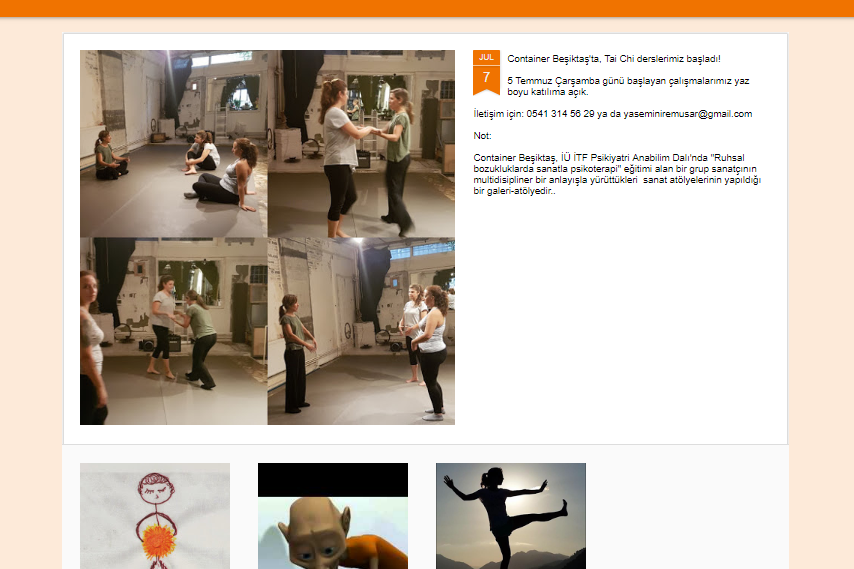 JUL
7

Container Beşiktaş'ta, Tai Chi derslerimiz başladı!

5 Temmuz Çarşamba günü başlayan çalışmalarımız yaz boyu katılıma açık.

İletişim için: 0541 314 56 29 ya da yaseminiremusar@gmail.com

Not:

Container Beşiktaş, İÜ İTF Psikiyatri Anabilim Dalı'nda "Ruhsal bozukluklarda sanatla psikoterapi" eğitimi alan bir grup sanatçının multidisipliner bir anlayışla yürüttükleri sanat atölyelerinin yapıldığı bir galeri-atölyedir..